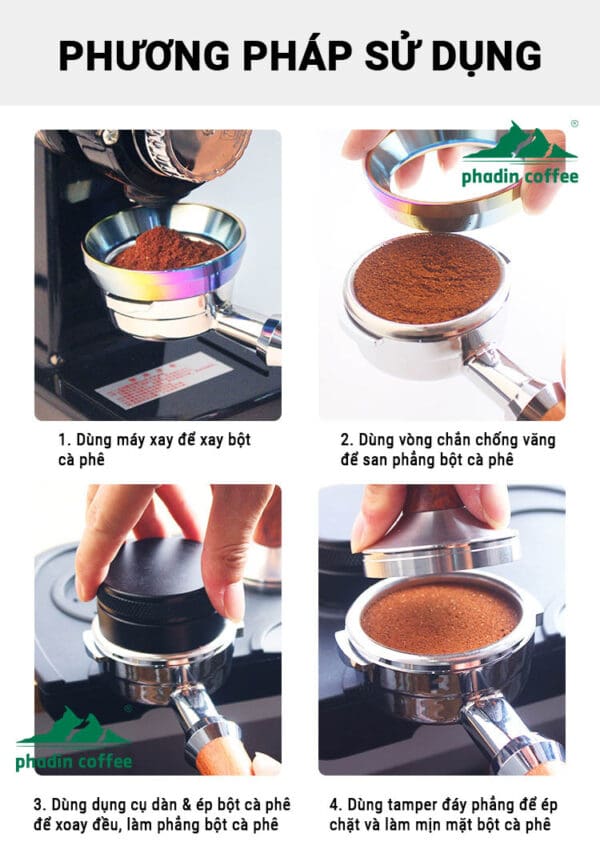 PHƯƠNG PHÁP SỬ DỤNG

phadin coffee

1. Dùng máy xay để xay bột cà phê

2. Dùng vòng chắn chống văng để san phẳng bột cà phê

phadin coffee

3. Dùng dụng cụ dàn & ép bột cà phê để xoay đều, làm phẳng bột cà phê

4. Dùng tamper đáy phẳng để ép chặt và làm mịn mặt bột cà phê